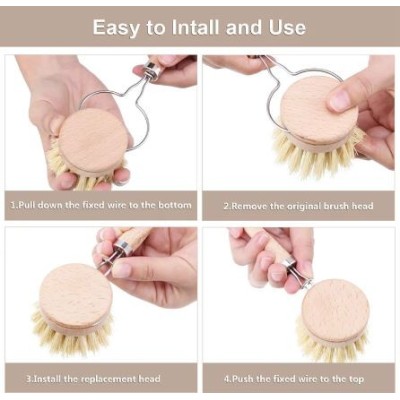 Easy to Intall and Use

1.Pull down the fixed wire to the bottom

2.Remove the original brush head

3.Install the replacement head

4.Push the fixed wire to the top